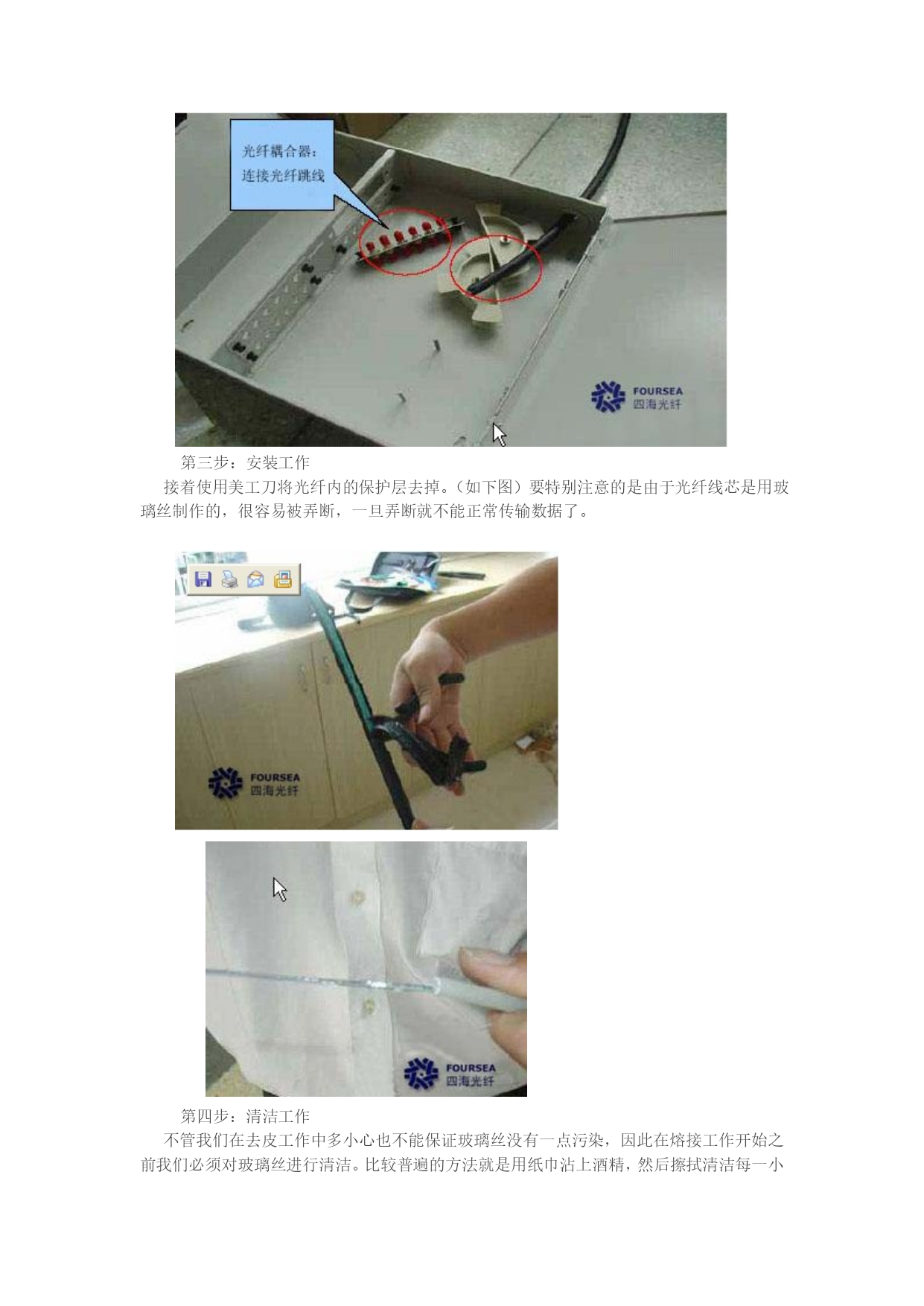 光纤耦合器：
连接光纤跳线

FOURSEA
四海光纤

第三步：安装工作

接着使用美工刀将光纤内的保护层去掉。（如下图）要特别注意的是由于光纤线芯是用玻璃丝制作的，很容易被弄断，一旦弄断就不能正常传输数据了。

FOURSEA
四海光纤

FOURSEA
四海光纤

第四步：清洁工作

不管我们在去皮工作中多小心也不能保证玻璃丝没有一点污染，因此在熔接工作开始之前我们必须对玻璃丝进行清洁。比较普遍的方法就是用纸巾沾上酒精，然后擦拭清洁每一小