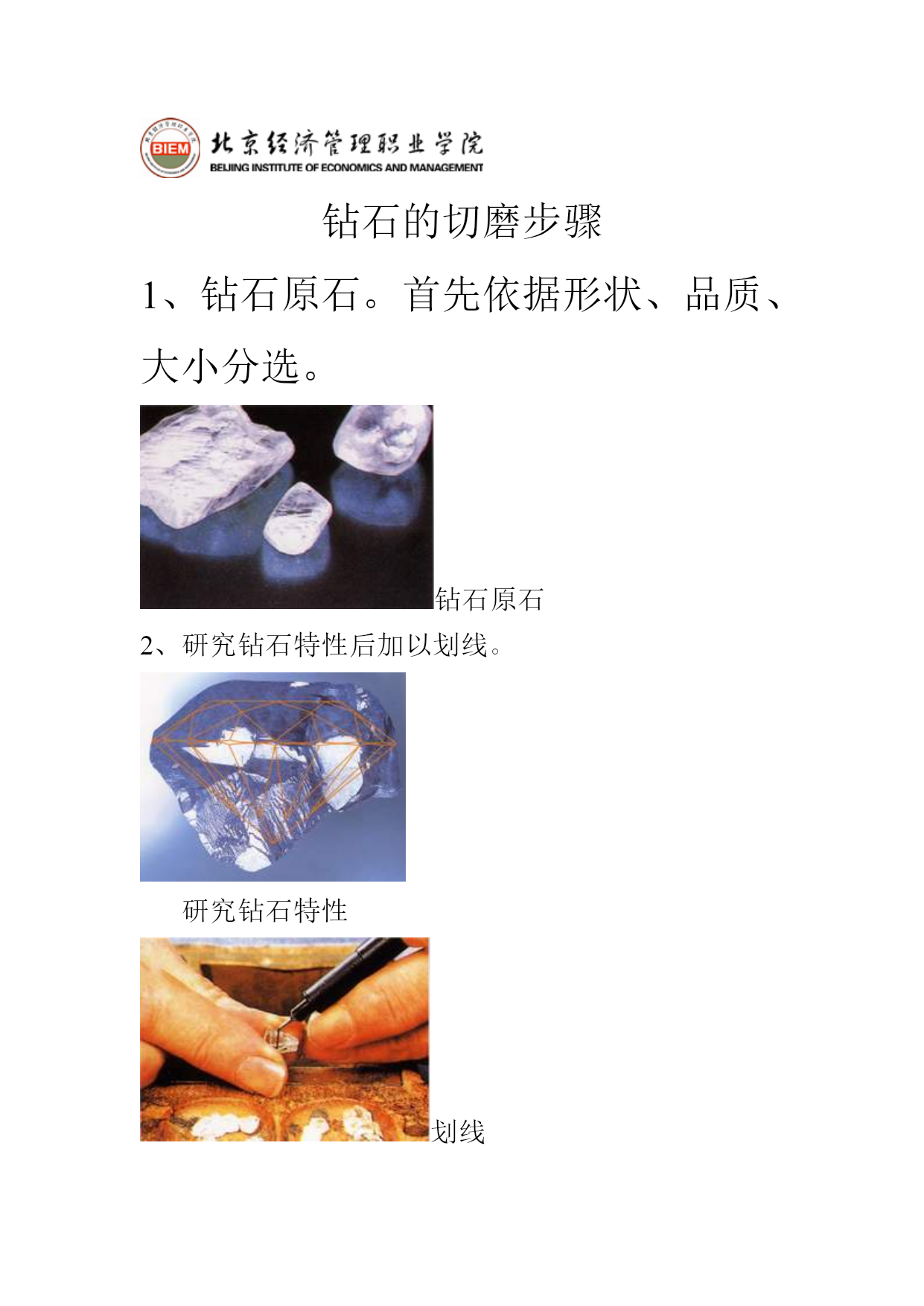 BIEM 北京经济管理职业学院
BEIJING INSTITUTE OF ECONOMICS AND MANAGEMENT

钻石的切磨步骤

1、钻石原石。首先依据形状、品质、大小分选。

钻石原石

2、研究钻石特性后加以划线。

研究钻石特性

划线