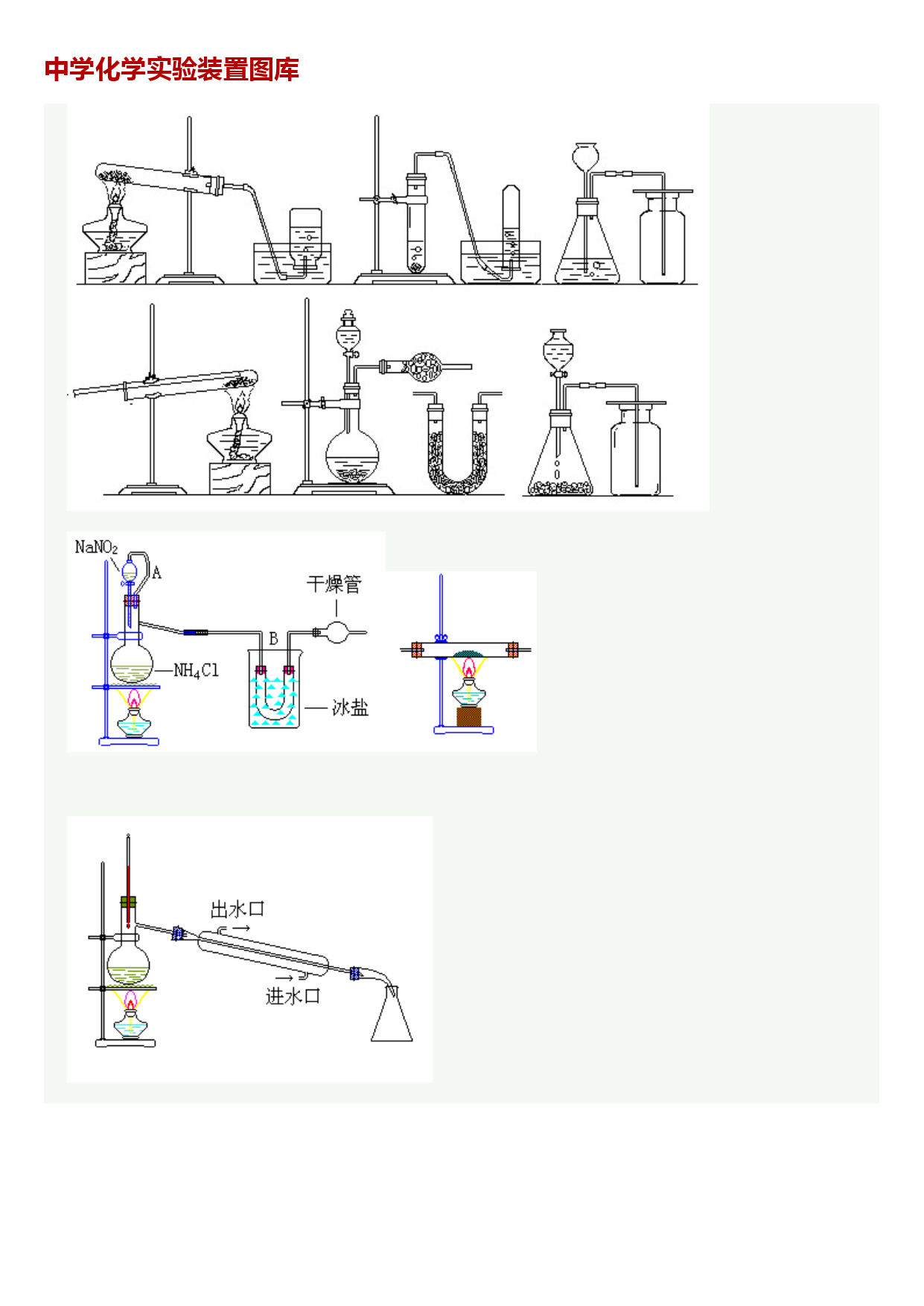 中学化学实验装置图库

$NaNO_2$
A
干燥管
B
$NH_4Cl$
冰盐

出水口
进水口