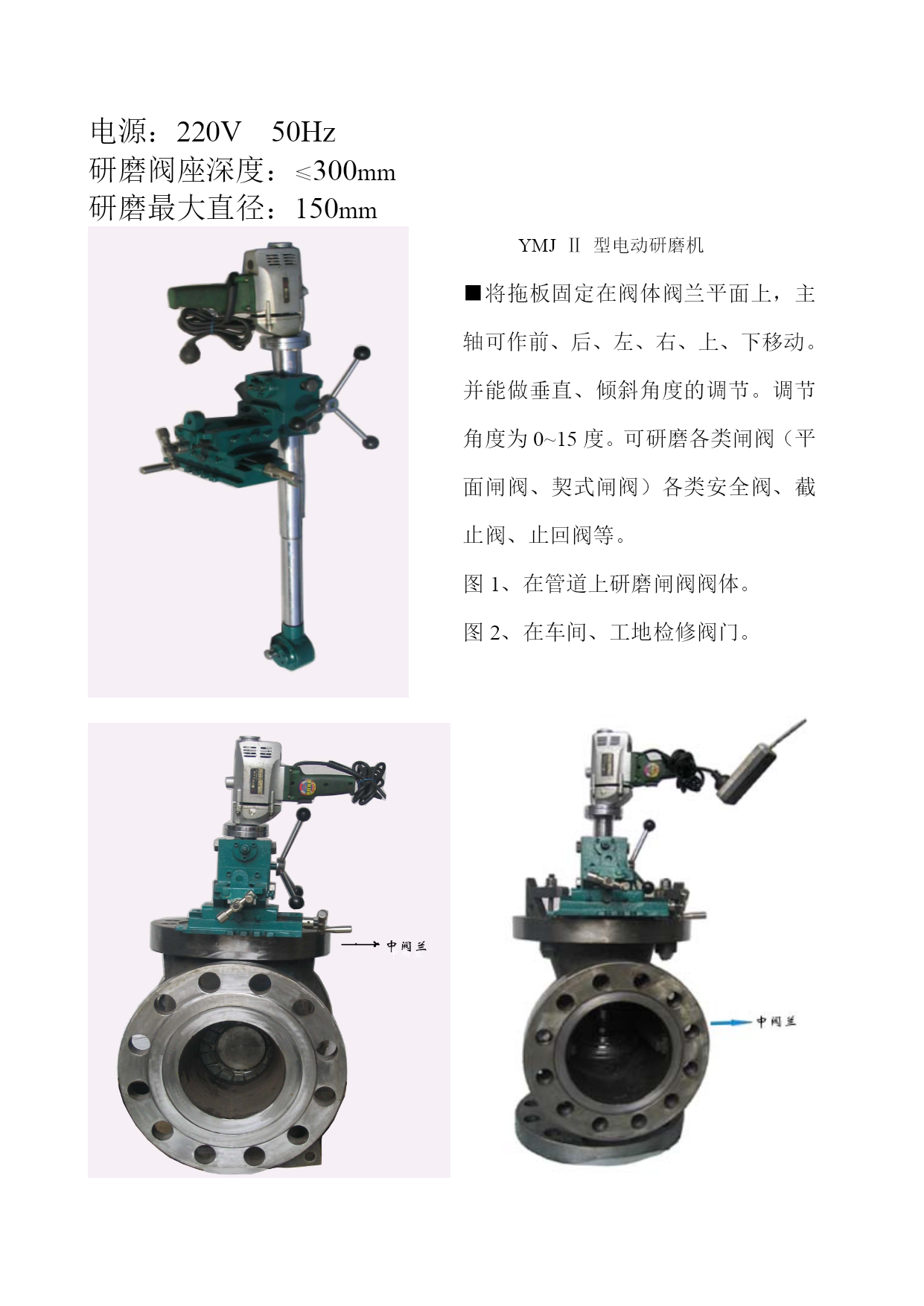 电源：220V　50Hz
研磨阀座深度：≤300mm
研磨最大直径：150mm

YMJ Ⅱ 型电动研磨机

■将拖板固定在阀体阀兰平面上，主轴可作前、后、左、右、上、下移动。并能做垂直、倾斜角度的调节。调节角度为 0~15 度。可研磨各类闸阀（平面闸阀、契式闸阀）各类安全阀、截止阀、止回阀等。

图 1、在管道上研磨闸阀阀体。

图 2、在车间、工地检修阀门。

中阀兰

中阀兰