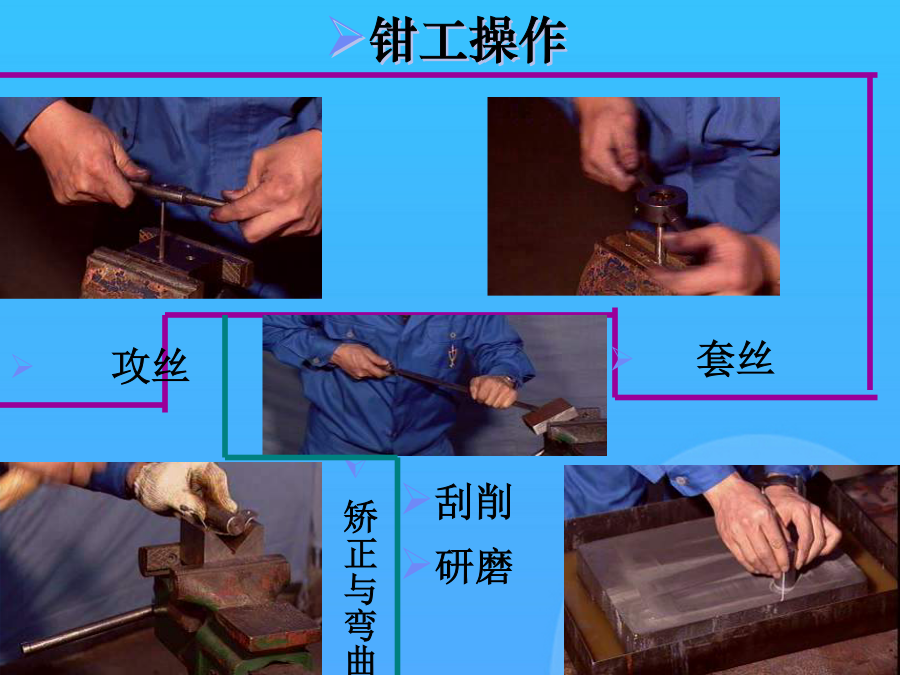 钳工操作

攻丝

套丝

矫正与弯曲

刮削

研磨