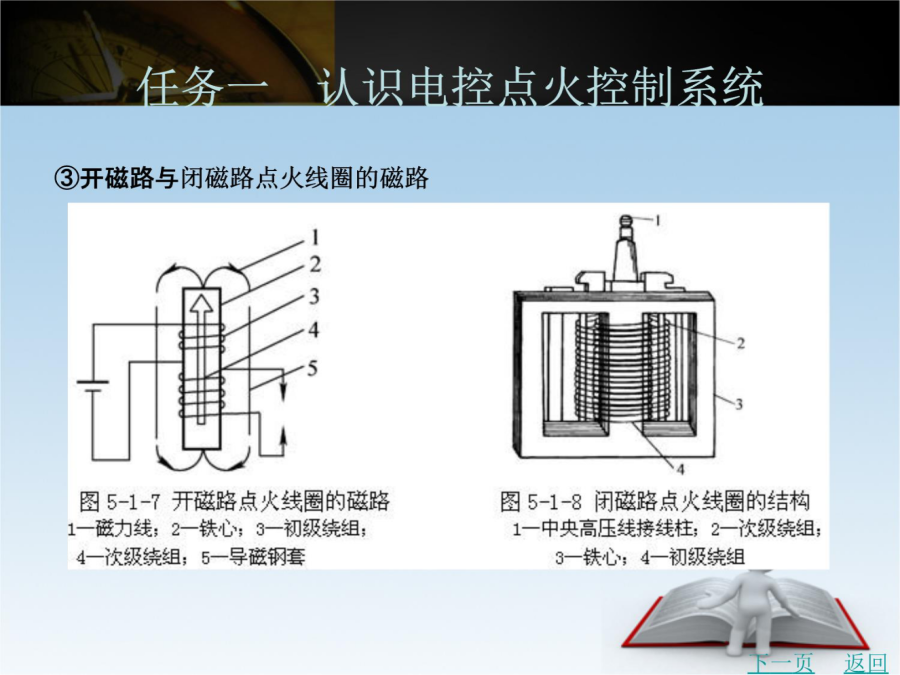 任务一 认识电控点火控制系统

③开磁路与闭磁路点火线圈的磁路

1
2
3
4
5

图 5-1-7 开磁路点火线圈的磁路
1—磁力线；2—铁心；3—初级绕组；
4—次级绕组；5—导磁钢套

1
2
3
4

图 5-1-8 闭磁路点火线圈的结构
1—中央高压线接线柱；2—次级绕组；
3—铁心；4—初级绕组

下一页 返回