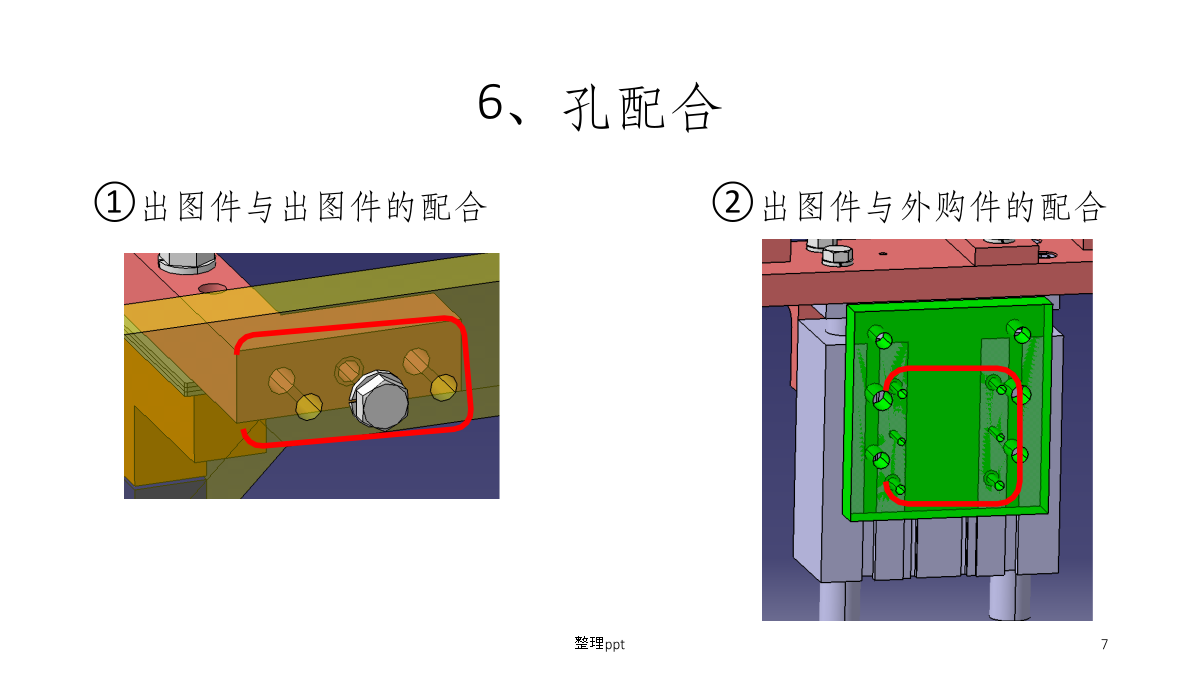 6、孔配合

①出图件与出图件的配合

②出图件与外购件的配合

整理ppt

7