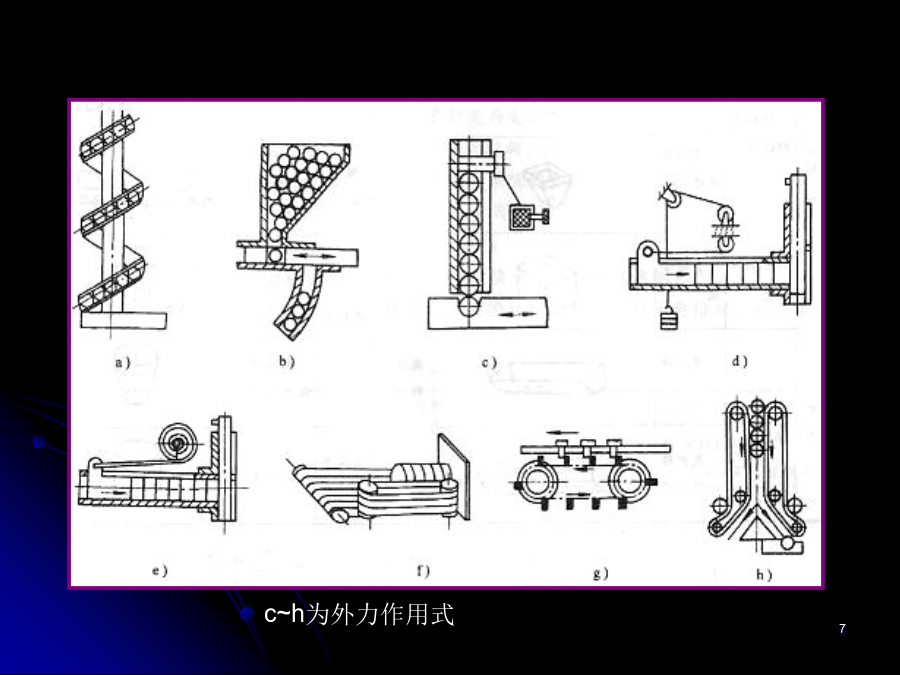 a)

b)

c)

d)

e)

f)

g)

h)

c~h为外力作用式

7