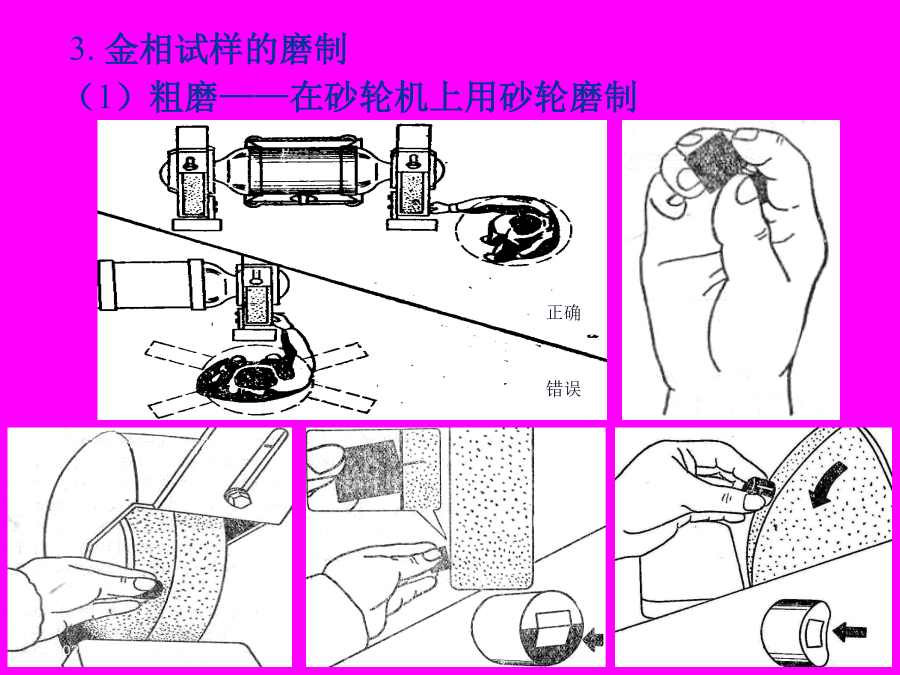 3. 金相试样的磨制
（1）粗磨——在砂轮机上用砂轮磨制

正确

错误