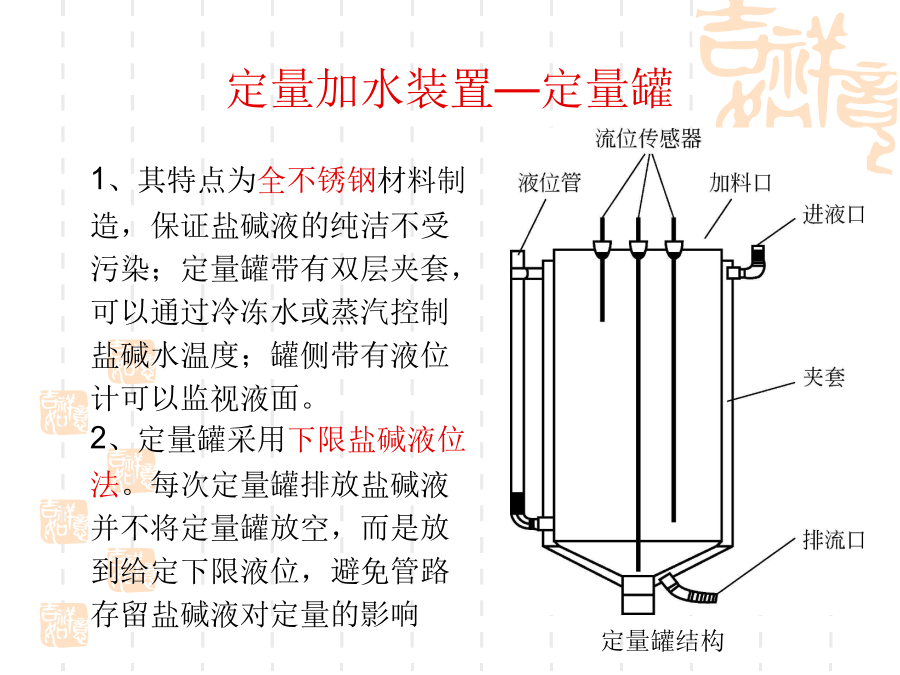 定量加水装置—定量罐

1、其特点为全不锈钢材料制造，保证盐碱液的纯洁不受污染；定量罐带有双层夹套，可以通过冷冻水或蒸汽控制盐碱水温度；罐侧带有液位计可以监视液面。

2、定量罐采用下限盐碱液位法。每次定量罐排放盐碱液并不将定量罐放空，而是放到给定下限液位，避免管路存留盐碱液对定量的影响

流位传感器
液位管
加料口
进液口
夹套
排流口
定量罐结构