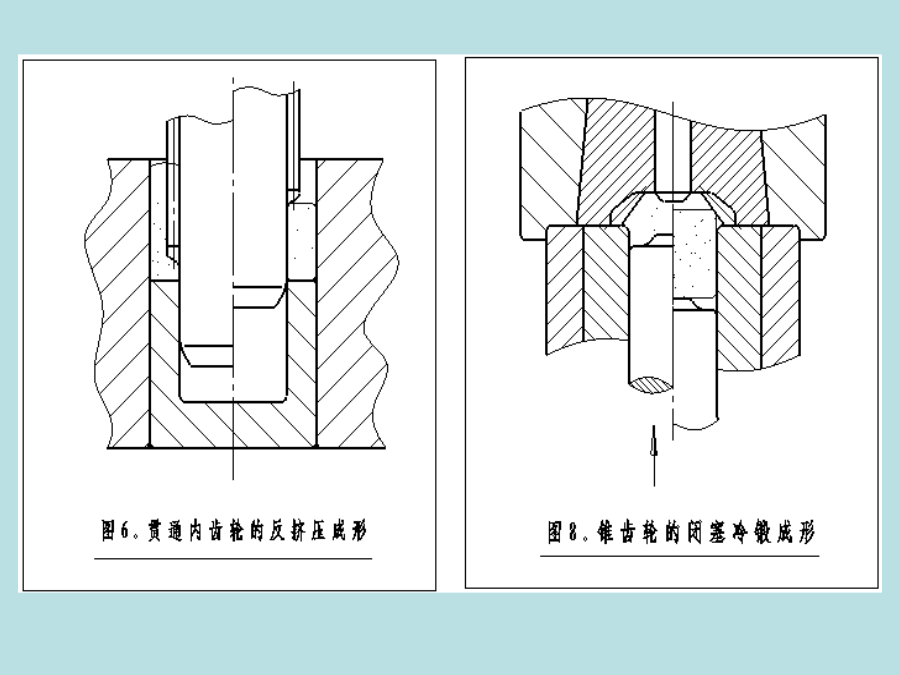 图6. 贯通内齿轮的反挤压成形

图8. 锥齿轮的闭塞冷锻成形