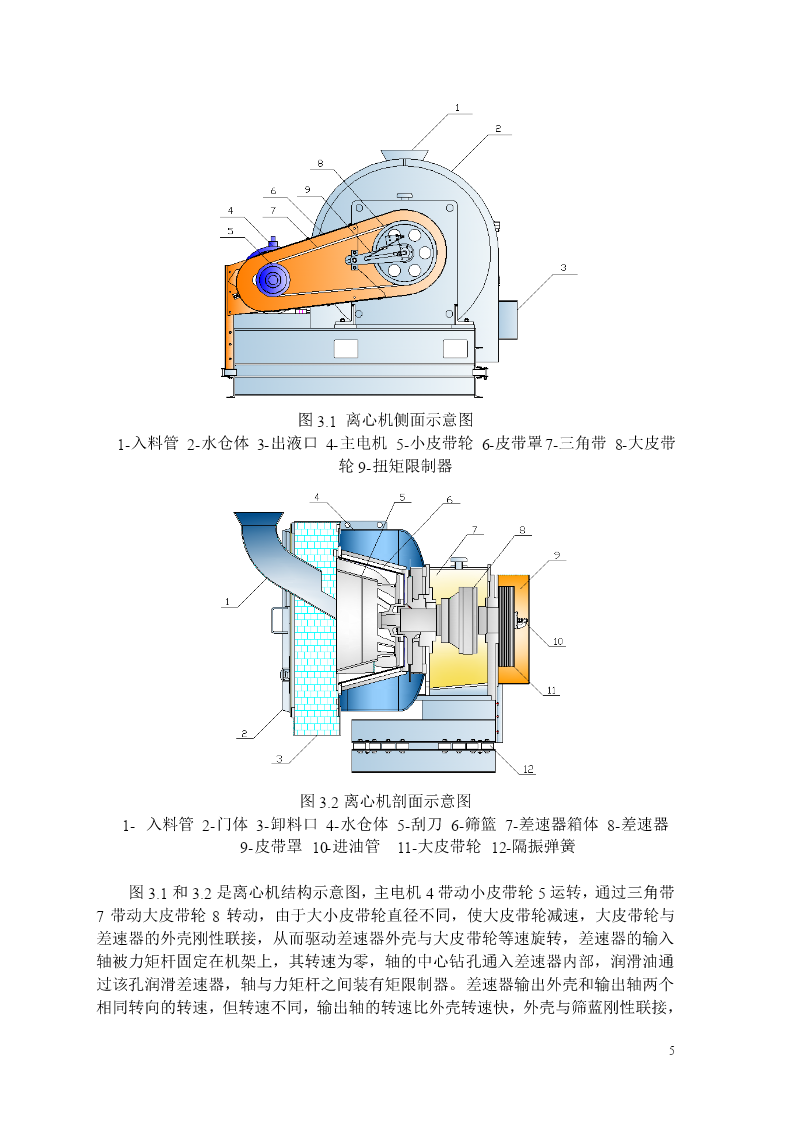 1
2
8
6
9
4
7
5
3

图 3.1 离心机侧面示意图

1-入料管 2-水仓体 3-出液口 4-主电机 5-小皮带轮 6-皮带罩 7-三角带 8-大皮带轮 9-扭矩限制器

4
5
6
7
8
9
1
10
11
2
3
12

图 3.2 离心机剖面示意图

1- 入料管 2-门体 3-卸料口 4-水仓体 5-刮刀 6-筛篮 7-差速器箱体 8-差速器 9-皮带罩 10-进油管 11-大皮带轮 12-隔振弹簧

图 3.1 和 3.2 是离心机结构示意图，主电机 4 带动小皮带轮 5 运转，通过三角带 7 带动大皮带轮 8 转动，由于大小皮带轮直径不同，使大皮带轮减速，大皮带轮与差速器的外壳刚性联接，从而驱动差速器外壳与大皮带轮等速旋转，差速器的输入轴被力矩杆固定在机架上，其转速为零，轴的中心钻孔通入差速器内部，润滑油通过该孔润滑差速器，轴与力矩杆之间装有矩限制器。差速器输出外壳和输出轴两个相同转向的转速，但转速不同，输出轴的转速比外壳转速快，外壳与筛蓝刚性联接，

5