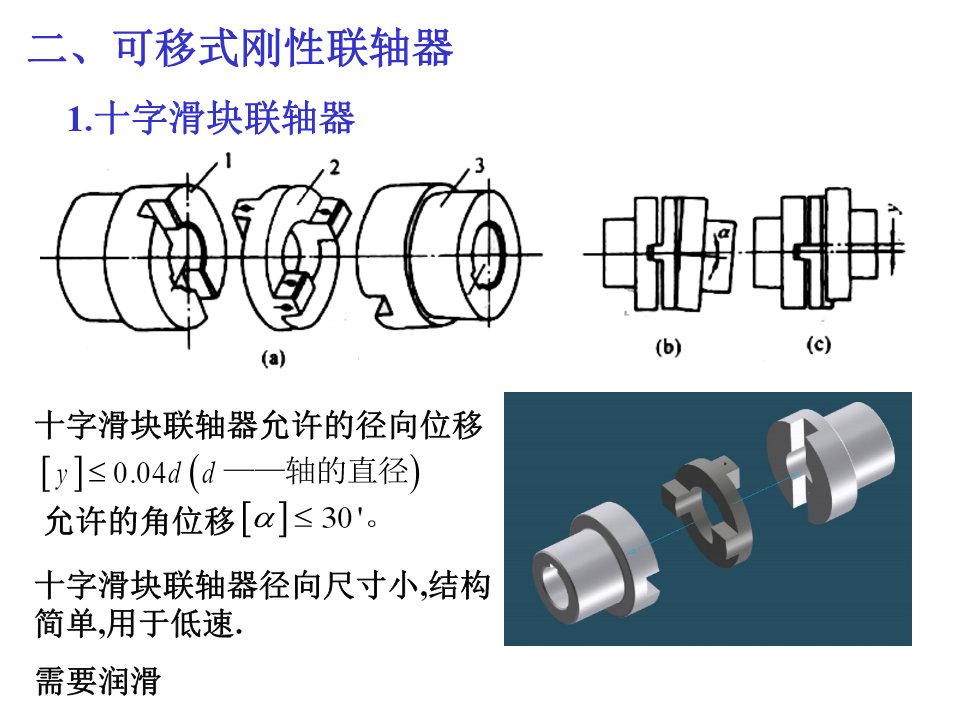 二、可移式刚性联轴器

1.十字滑块联轴器

1

2

3

(a)

$\alpha$

(b)

$y$

(c)

十字滑块联轴器允许的径向位移 $[y] \leq 0.04d$ ($d$ ——轴的直径)

允许的角位移 $[\alpha] \leq 30'$。

十字滑块联轴器径向尺寸小,结构简单,用于低速.

需要润滑